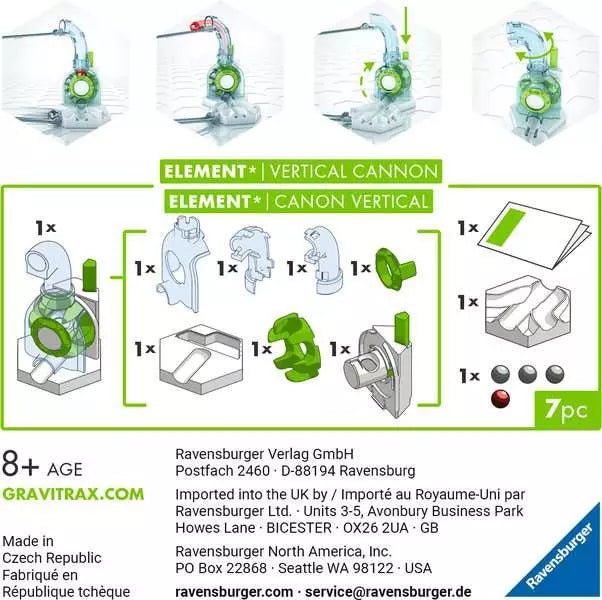 ELEMENT* | VERTICAL CANNON
ELEMENT* | CANON VERTICAL

1x

1x 1x 1x 1x

1x 1x 1x

1x

1x

1x

7pc

8+ AGE
GRAVITRAX.COM

Made in Czech Republic
Fabriqué en République tchèque

Ravensburger Verlag GmbH
Postfach 2460 · D-88194 Ravensburg

Imported into the UK by / Importé au Royaume-Uni par Ravensburger Ltd. · Units 3-5, Avonbury Business Park Howes Lane · BICESTER · OX26 2UA · GB

Ravensburger North America, Inc.
PO Box 22868 · Seattle WA 98122 · USA

ravensburger.com · service@ravensburger.de

Ravensburger