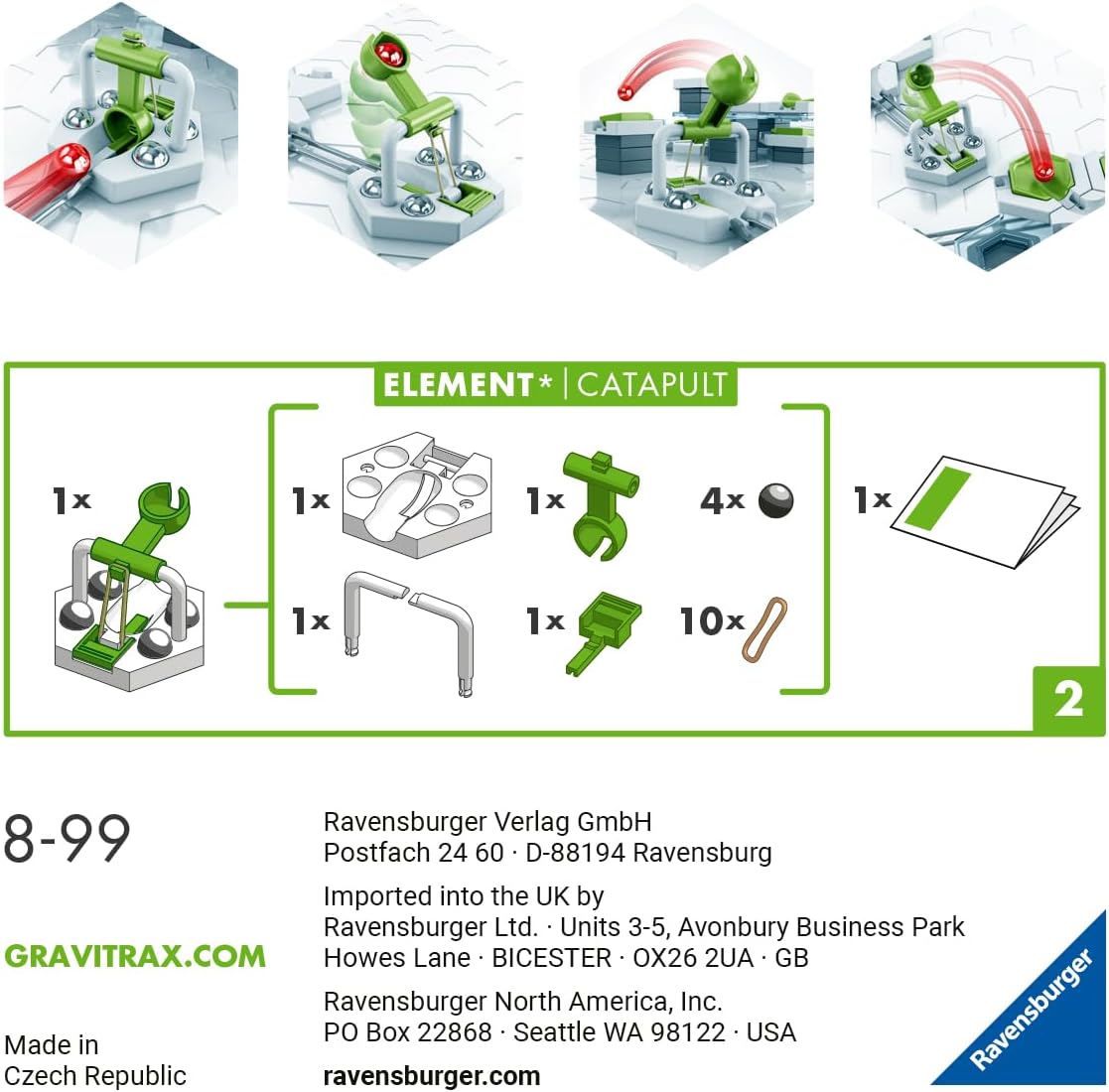 ELEMENT* | CATAPULT

1x

1x

1x

4x

1x

1x

1x

10x

2

8-99

GRAVITRAX.COM

Made in
Czech Republic

Ravensburger Verlag GmbH
Postfach 24 60 · D-88194 Ravensburg

Imported into the UK by
Ravensburger Ltd. · Units 3-5, Avonbury Business Park
Howes Lane · BICESTER · OX26 2UA · GB

Ravensburger North America, Inc.
PO Box 22868 · Seattle WA 98122 · USA

ravensburger.com

Ravensburger